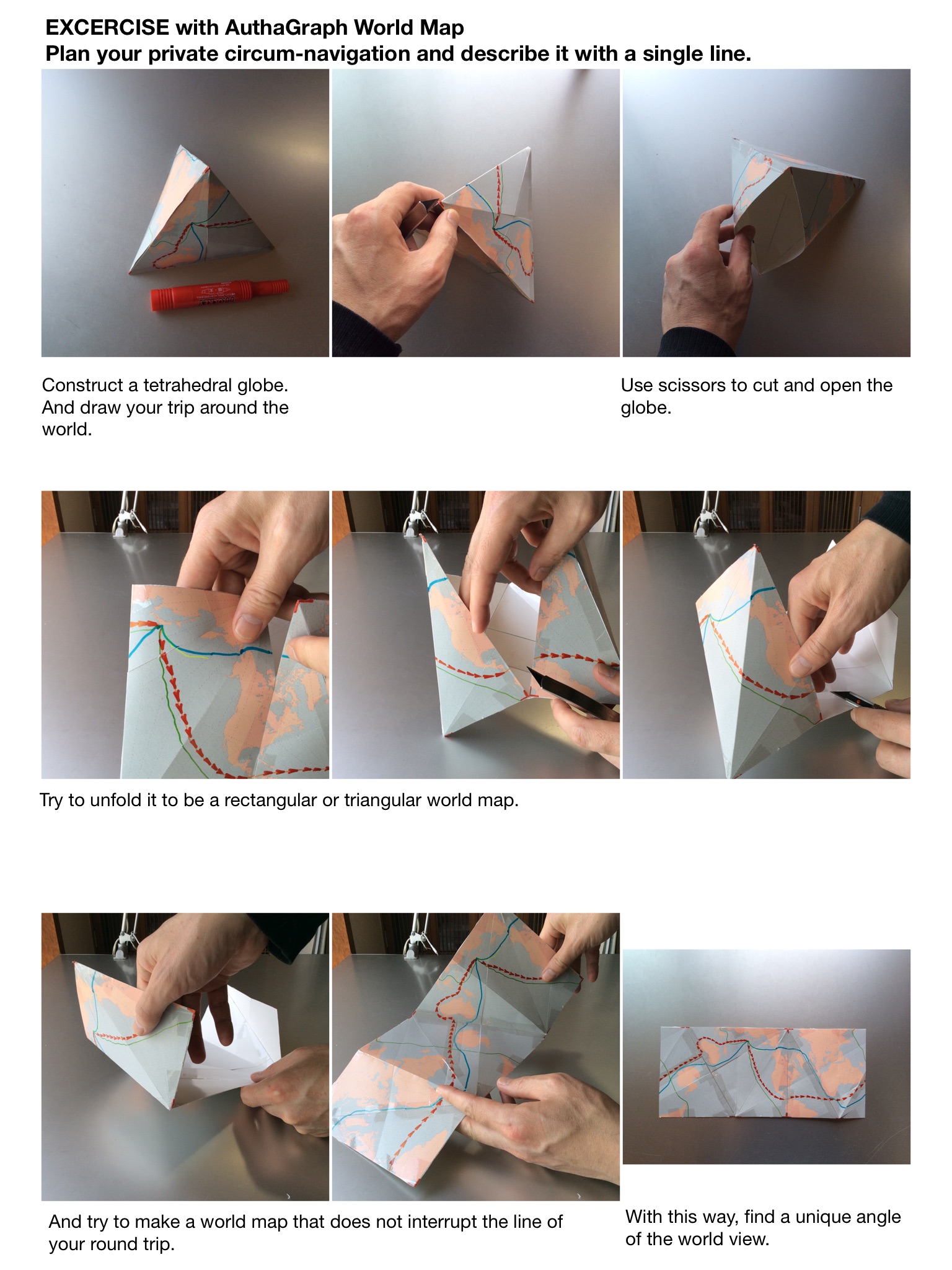 EXCERCISE with AuthaGraph World Map
Plan your private circum-navigation and describe it with a single line.

Construct a tetrahedral globe. And draw your trip around the world.

Use scissors to cut and open the globe.

Try to unfold it to be a rectangular or triangular world map.

And try to make a world map that does not interrupt the line of your round trip.

With this way, find a unique angle of the world view.